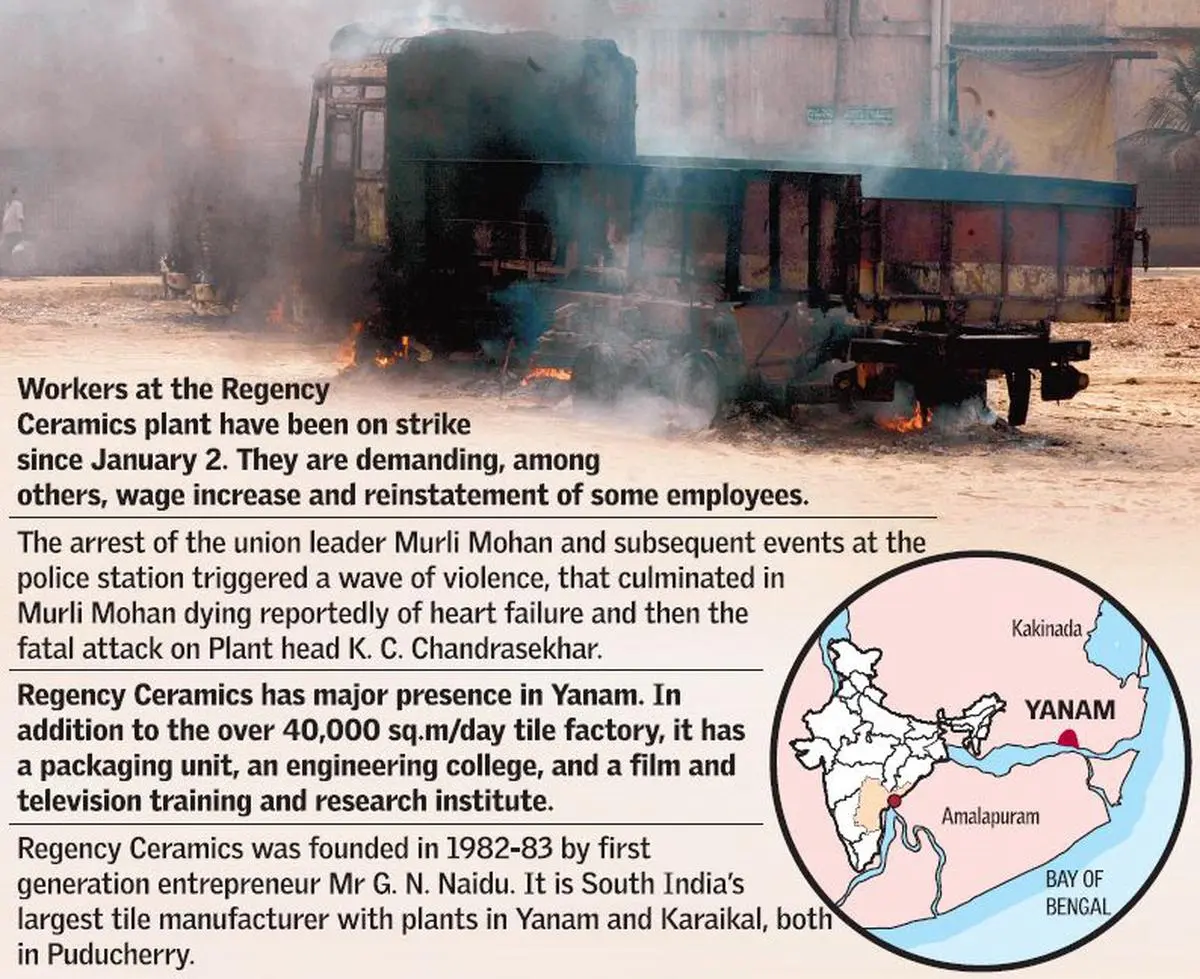 Workers at the Regency Ceramics plant have been on strike since January 2. They are demanding, among others, wage increase and reinstatement of some employees.

The arrest of the union leader Murli Mohan and subsequent events at the police station triggered a wave of violence, that culminated in Murli Mohan dying reportedly of heart failure and then the fatal attack on Plant head K. C. Chandrasekhar.

Regency Ceramics has major presence in Yanam. In addition to the over 40,000 sq.m/day tile factory, it has a packaging unit, an engineering college, and a film and television training and research institute.

Regency Ceramics was founded in 1982-83 by first generation entrepreneur Mr G. N. Naidu. It is South India's largest tile manufacturer with plants in Yanam and Karaikal, both in Puducherry.

Kakinada

YANAM

Amalapuram

BAY OF BENGAL