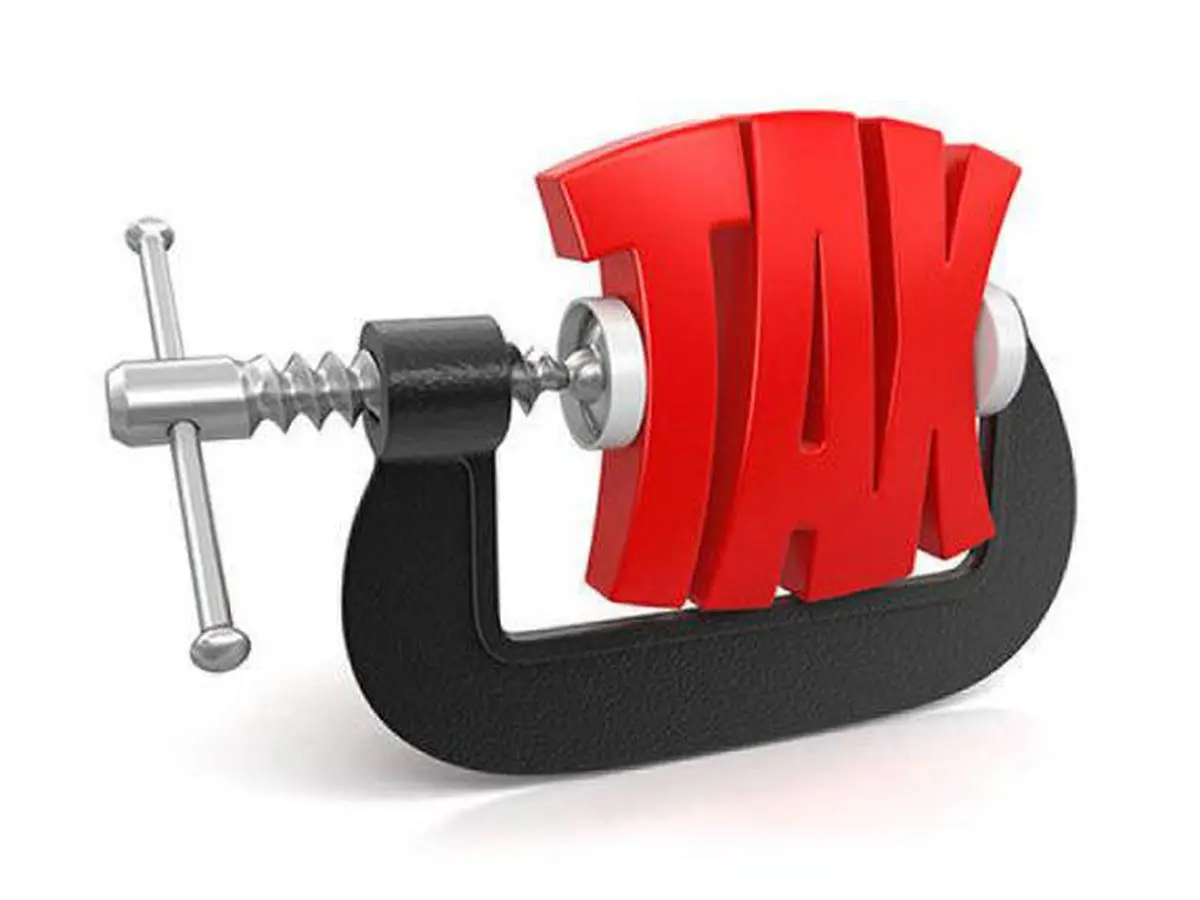 TAX