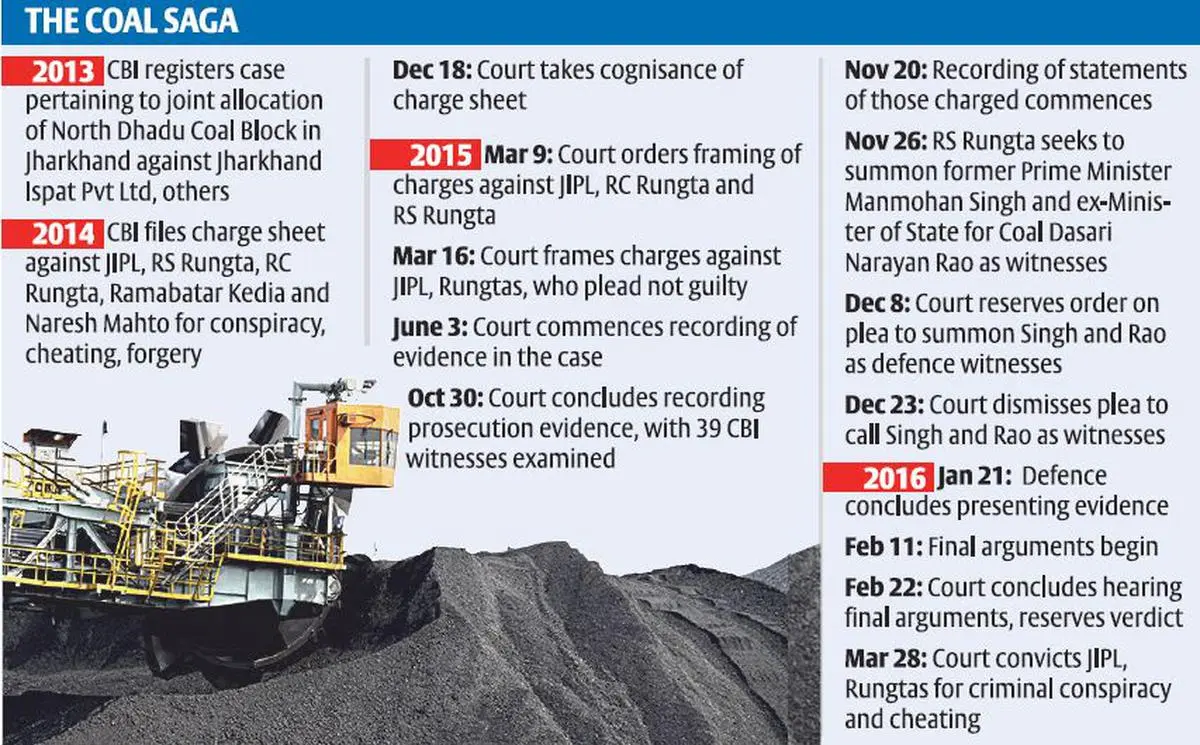 THE COAL SAGA

2013 CBI registers case pertaining to joint allocation of North Dhadu Coal Block in Jharkhand against Jharkhand Ispat Pvt Ltd, others

2014 CBI files charge sheet against JIPL, RS Rungta, RC Rungta, Ramabatar Kedia and Naresh Mahto for conspiracy, cheating, forgery

Dec 18: Court takes cognisance of charge sheet

2015 Mar 9: Court orders framing of charges against JIPL, RC Rungta and RS Rungta

Mar 16: Court frames charges against JIPL, Rungtas, who plead not guilty

June 3: Court commences recording of evidence in the case

Oct 30: Court concludes recording prosecution evidence, with 39 CBI witnesses examined

Nov 20: Recording of statements of those charged commences

Nov 26: RS Rungta seeks to summon former Prime Minister Manmohan Singh and ex-Minister of State for Coal Dasari Narayan Rao as witnesses

Dec 8: Court reserves order on plea to summon Singh and Rao as defence witnesses

Dec 23: Court dismisses plea to call Singh and Rao as witnesses

2016 Jan 21: Defence concludes presenting evidence

Feb 11: Final arguments begin

Feb 22: Court concludes hearing final arguments, reserves verdict

Mar 28: Court convicts JIPL, Rungtas for criminal conspiracy and cheating