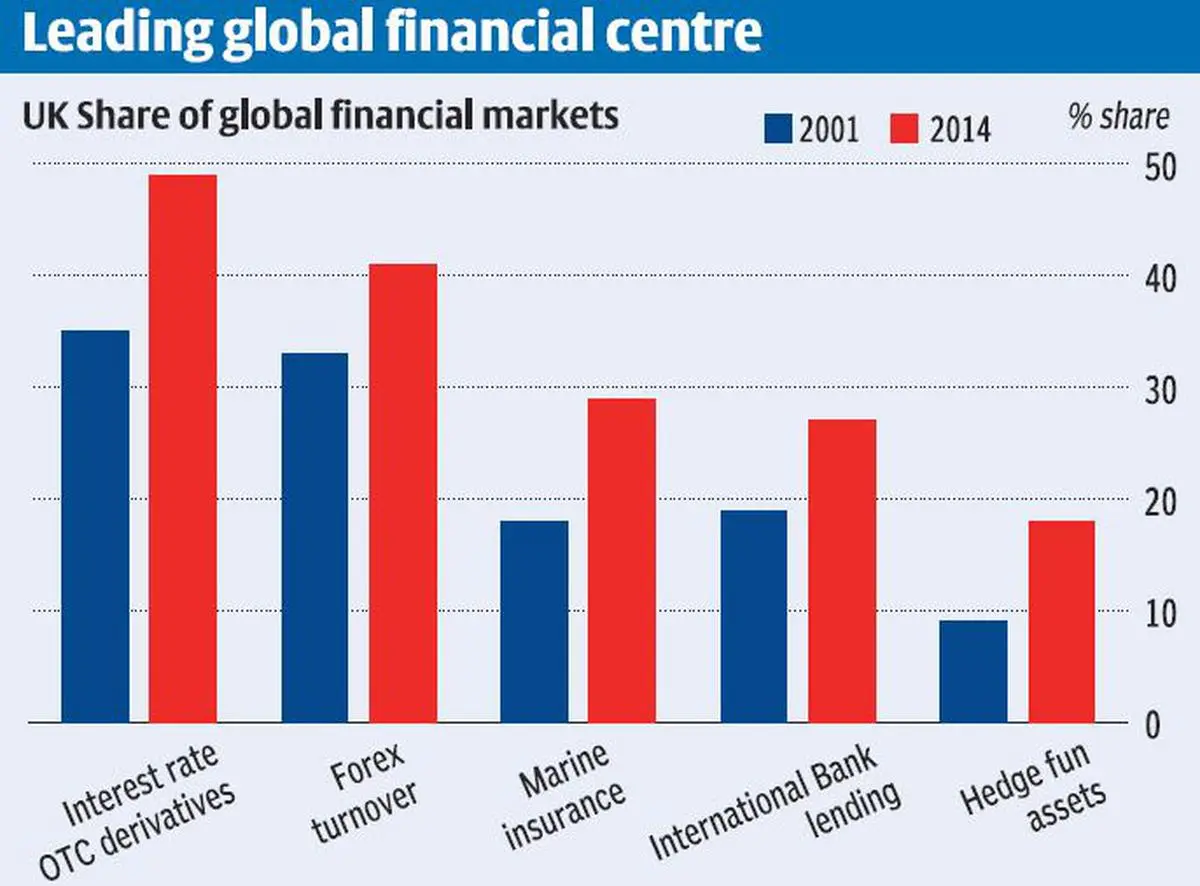 Leading global financial centre

UK Share of global financial markets

2001 2014

% share

50
40
30
20
10
0

Interest rate OTC derivatives

Forex turnover

Marine insurance

International Bank lending

Hedge fun assets