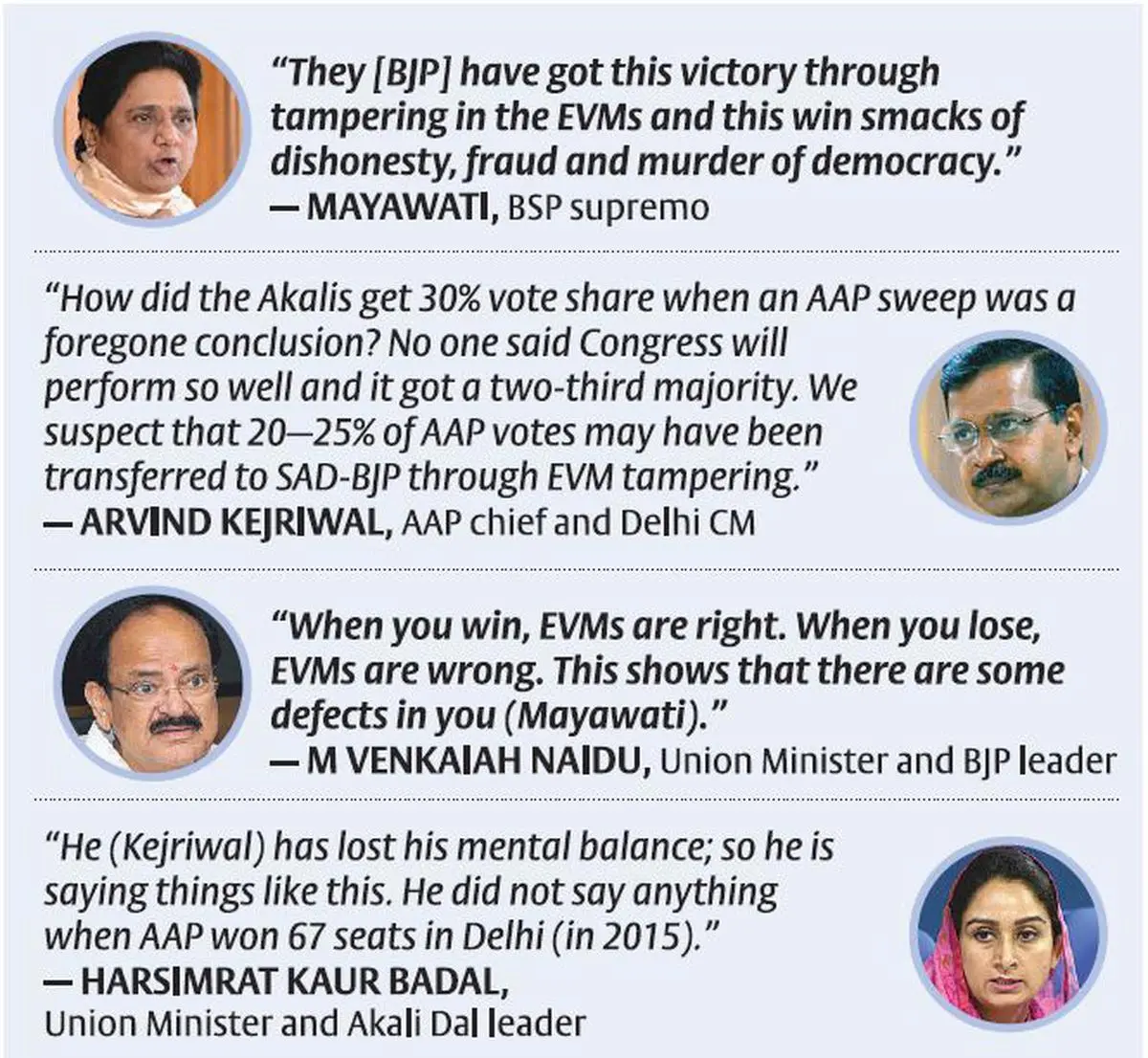 “They [BJP] have got this victory through tampering in the EVMs and this win smacks of dishonesty, fraud and murder of democracy.”
— MAYAWATI, BSP supremo

“How did the Akalis get 30% vote share when an AAP sweep was a foregone conclusion? No one said Congress will perform so well and it got a two-third majority. We suspect that 20—25% of AAP votes may have been transferred to SAD-BJP through EVM tampering.”
— ARVIND KEJRIWAL, AAP chief and Delhi CM

“When you win, EVMs are right. When you lose, EVMs are wrong. This shows that there are some defects in you (Mayawati).”
— M VENKAIAH NAIDU, Union Minister and BJP leader

“He (Kejriwal) has lost his mental balance; so he is saying things like this. He did not say anything when AAP won 67 seats in Delhi (in 2015).”
— HARSIMRAT KAUR BADAL, Union Minister and Akali Dal leader